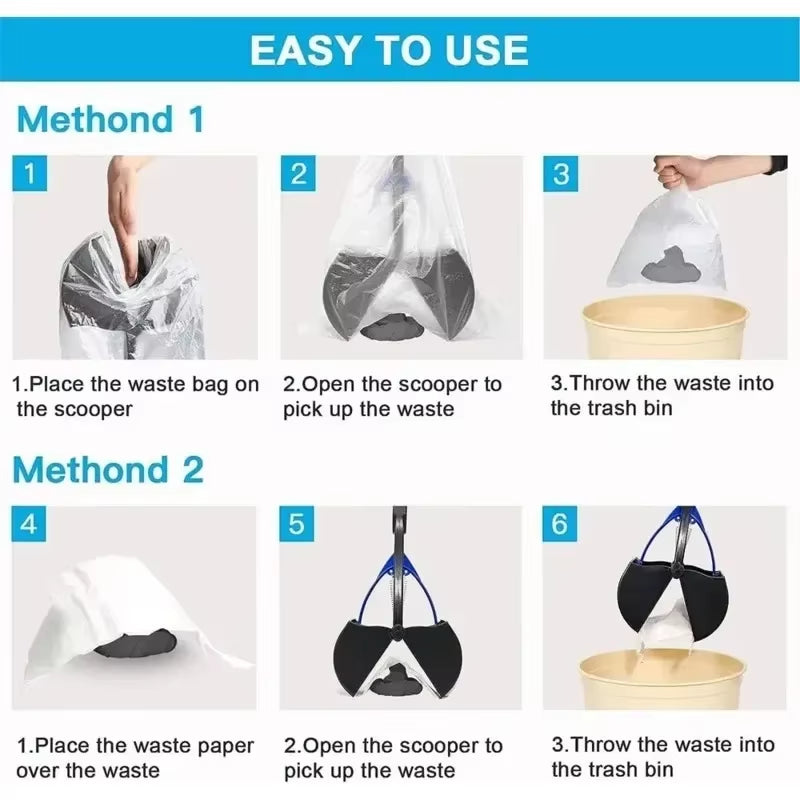 EASY TO USE

Methond 1

1

2

3

1.Place the waste bag on the scooper

2.Open the scooper to pick up the waste

3.Throw the waste into the trash bin

Methond 2

4

5

6

1.Place the waste paper over the waste

2.Open the scooper to pick up the waste

3.Throw the waste into the trash bin