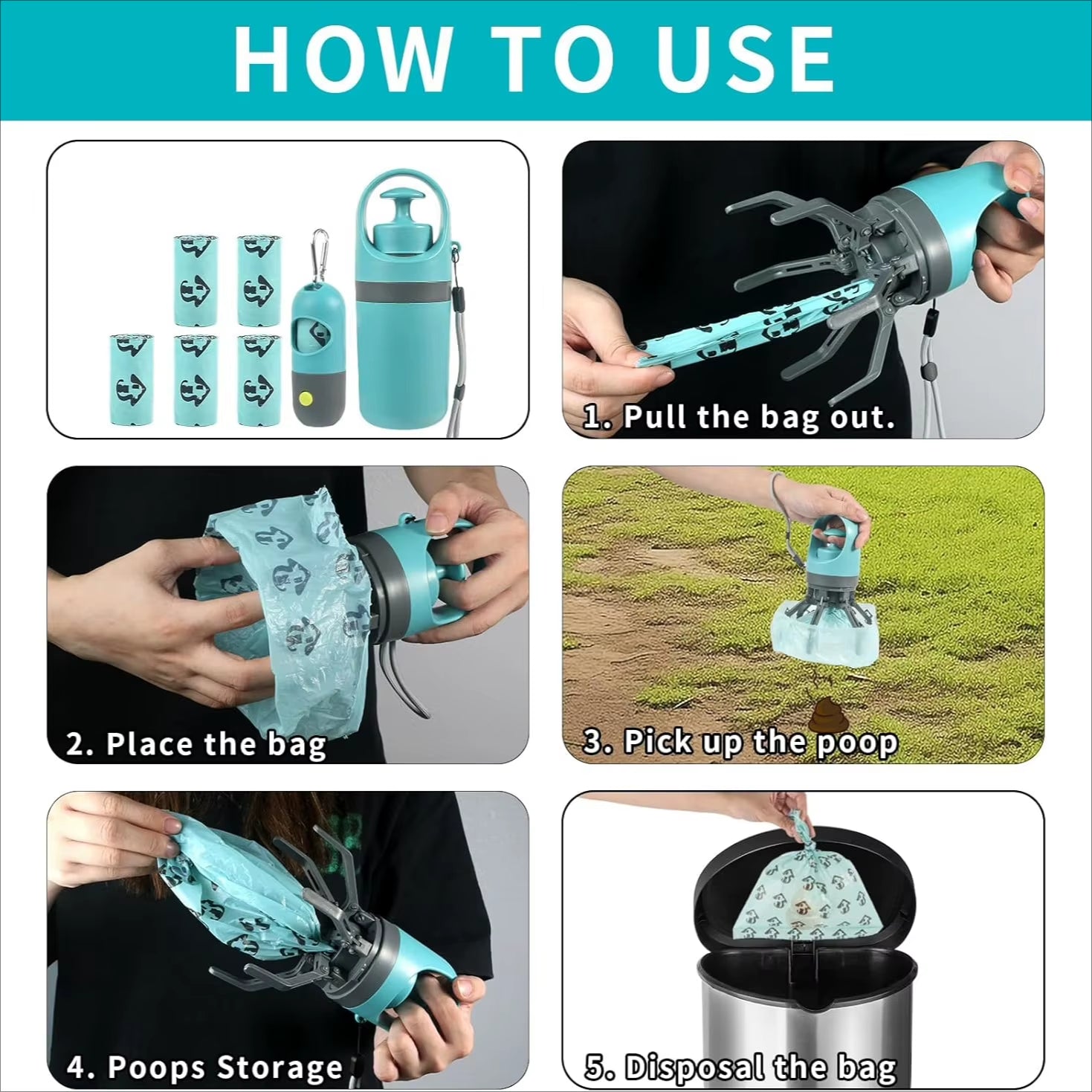 HOW TO USE

1. Pull the bag out.

2. Place the bag

3. Pick up the poop

4. Poops Storage

5. Disposal the bag