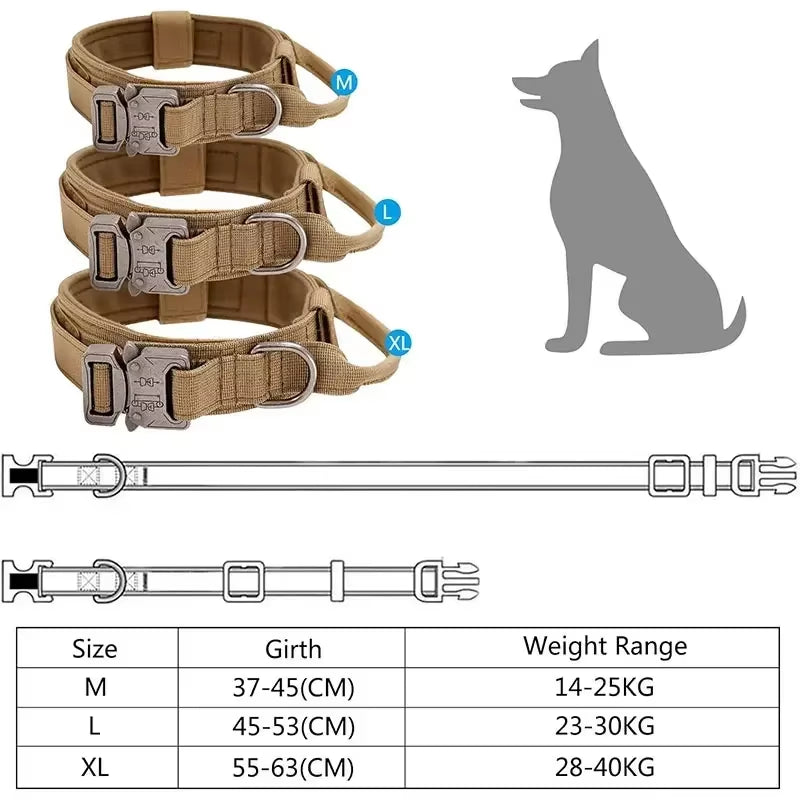 M

L

XL

| Size | Girth | Weight Range |
|---|---|---|
| M | 37-45(CM) | 14-25KG |
| L | 45-53(CM) | 23-30KG |
| XL | 55-63(CM) | 28-40KG |