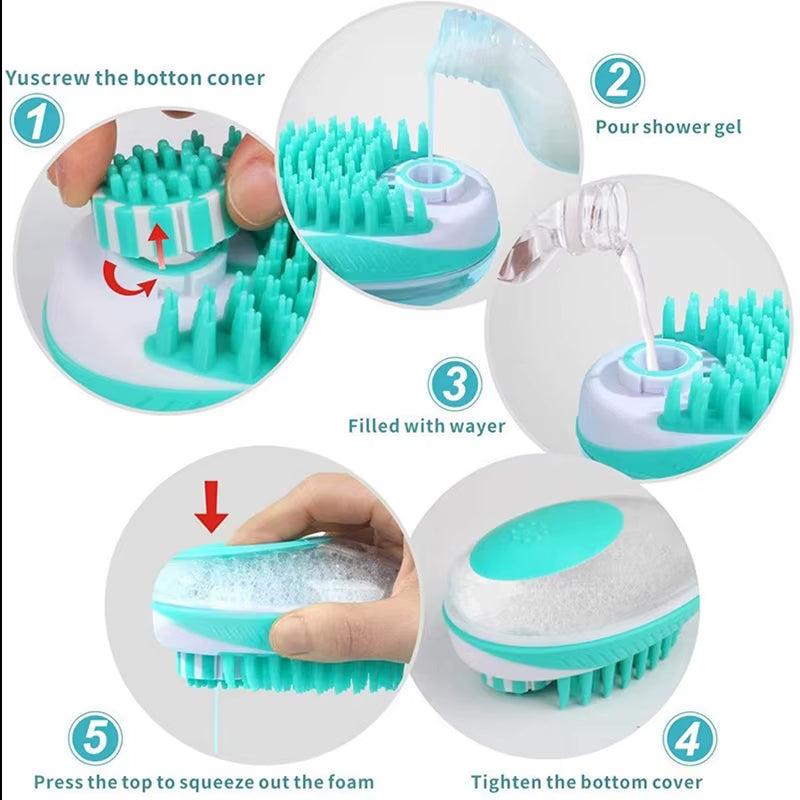 Yuscrew the botton coner

1

2

Pour shower gel

3

Filled with wayer

5

Press the top to squeeze out the foam

4

Tighten the bottom cover