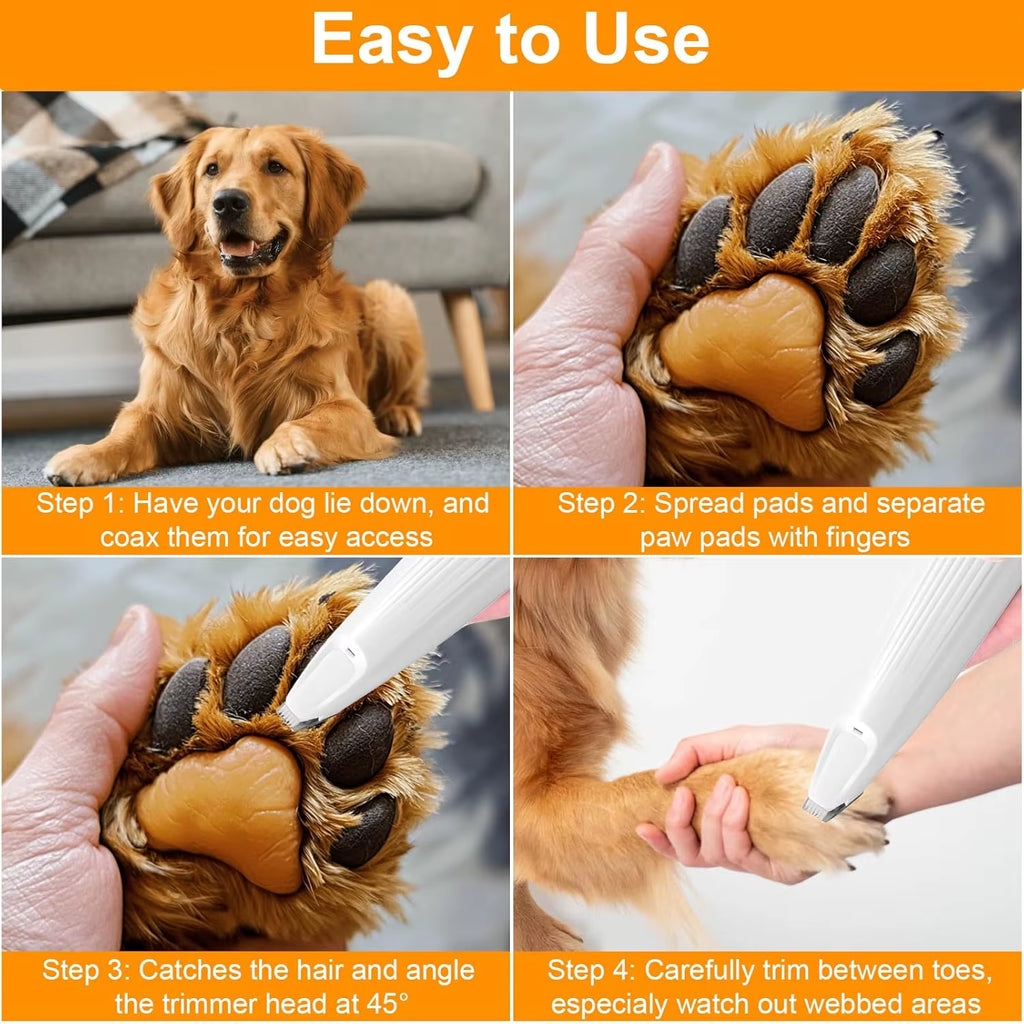 Easy to Use

Step 1: Have your dog lie down, and coax them for easy access

Step 2: Spread pads and separate paw pads with fingers

Step 3: Catches the hair and angle the trimmer head at 45°

Step 4: Carefully trim between toes, especialy watch out webbed areas