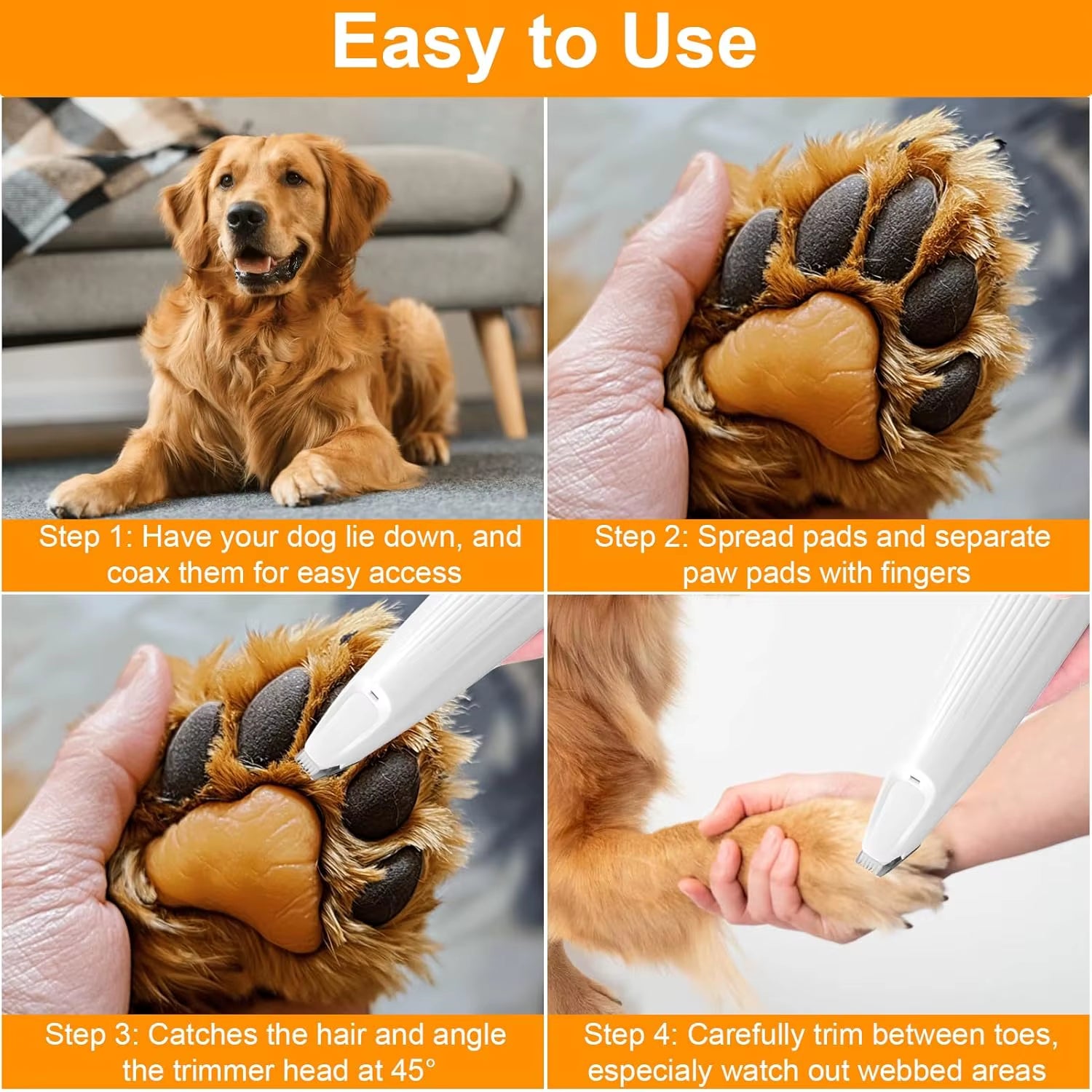 Easy to Use

Step 1: Have your dog lie down, and coax them for easy access

Step 2: Spread pads and separate paw pads with fingers

Step 3: Catches the hair and angle the trimmer head at 45°

Step 4: Carefully trim between toes, especialy watch out webbed areas