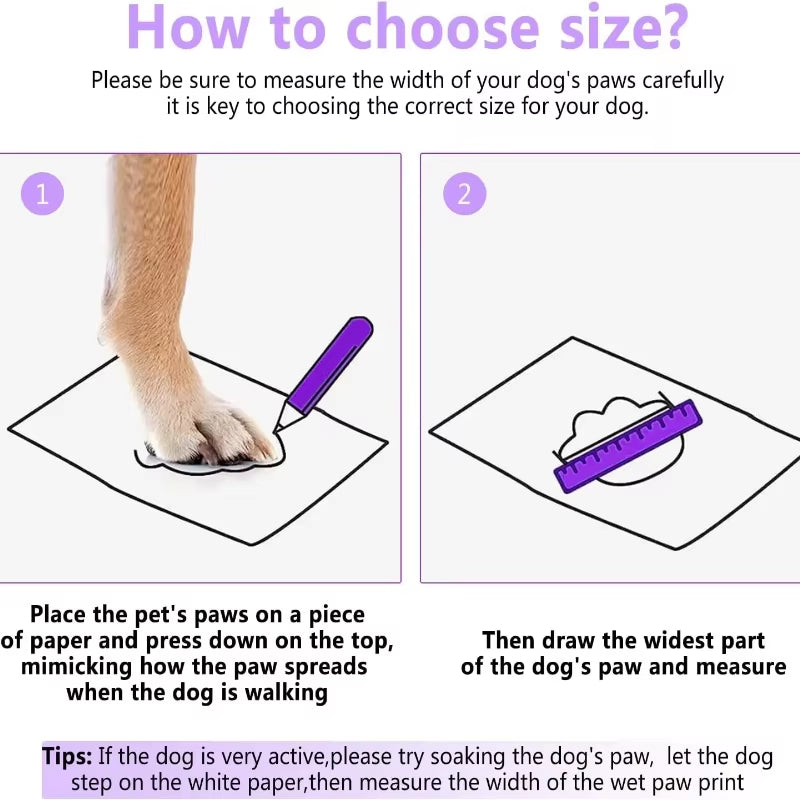 How to choose size?

Please be sure to measure the width of your dog's paws carefully it is key to choosing the correct size for your dog.

1

2

Place the pet's paws on a piece of paper and press down on the top, mimicking how the paw spreads when the dog is walking

Then draw the widest part of the dog's paw and measure

Tips: If the dog is very active,please try soaking the dog's paw, let the dog step on the white paper,then measure the width of the wet paw print