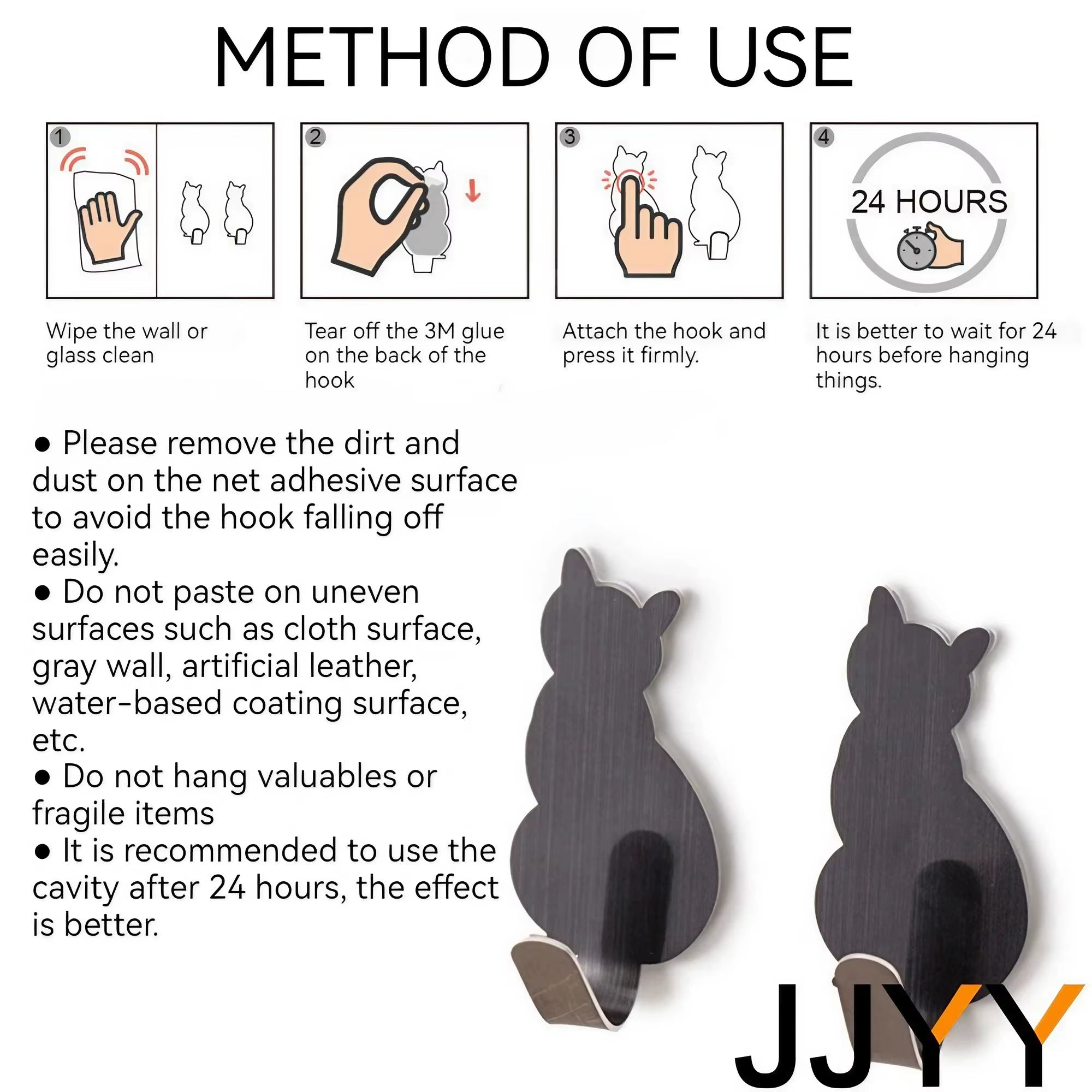 METHOD OF USE

1

Wipe the wall or glass clean

2

Tear off the 3M glue on the back of the hook

3

Attach the hook and press it firmly.

4

24 HOURS

It is better to wait for 24 hours before hanging things.

● Please remove the dirt and dust on the net adhesive surface to avoid the hook falling off easily.
● Do not paste on uneven surfaces such as cloth surface, gray wall, artificial leather, water-based coating surface, etc.
● Do not hang valuables or fragile items
● It is recommended to use the cavity after 24 hours, the effect is better.

JJYY